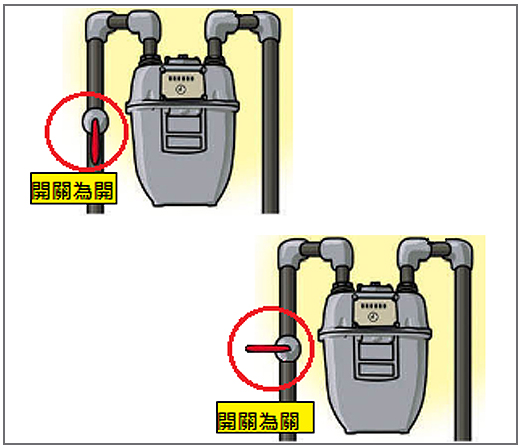 開關為開

開關為關